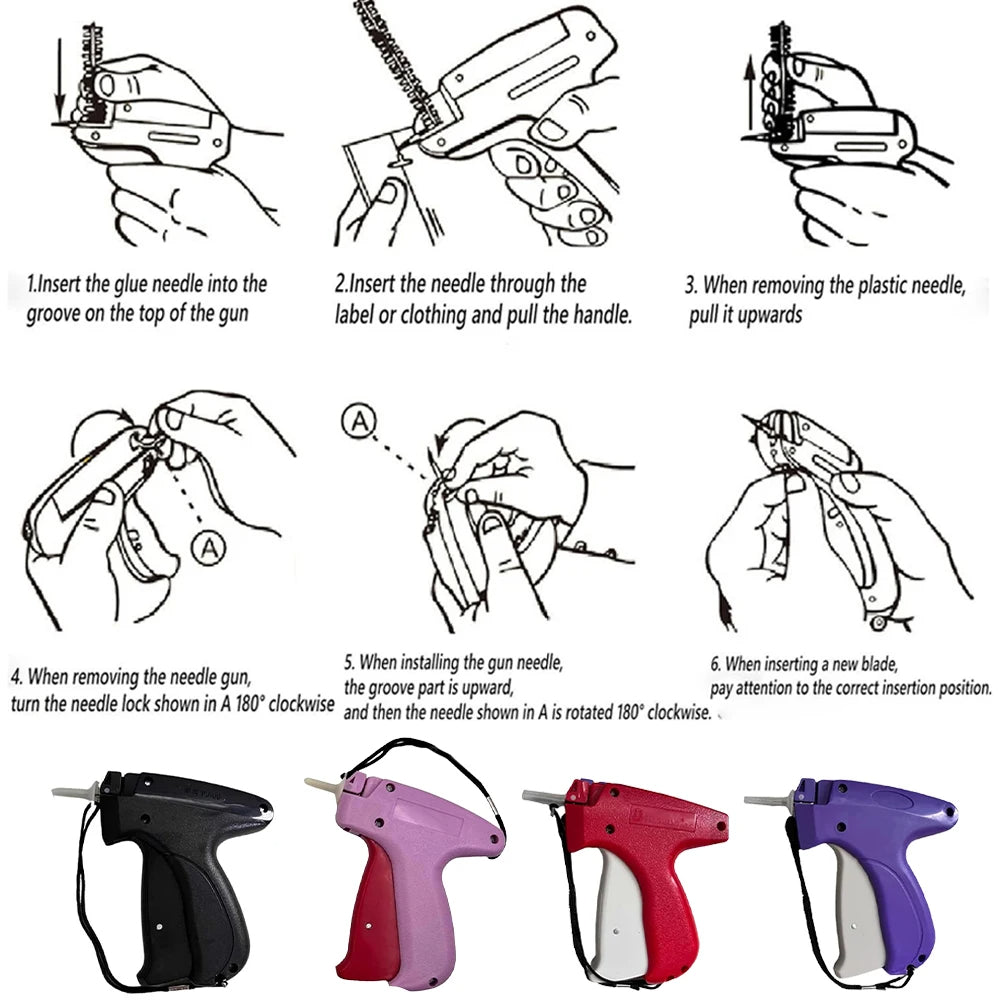 1.Insert the glue needle into the groove on the top of the gun

2.Insert the needle through the label or clothing and pull the handle.

3. When removing the plastic needle, pull it upwards

A

A

4. When removing the needle gun, turn the needle lock shown in A 180° clockwise

5. When installing the gun needle, the groove part is upward, and then the needle shown in A is rotated 180° clockwise.

6. When inserting a new blade, pay attention to the correct insertion position.