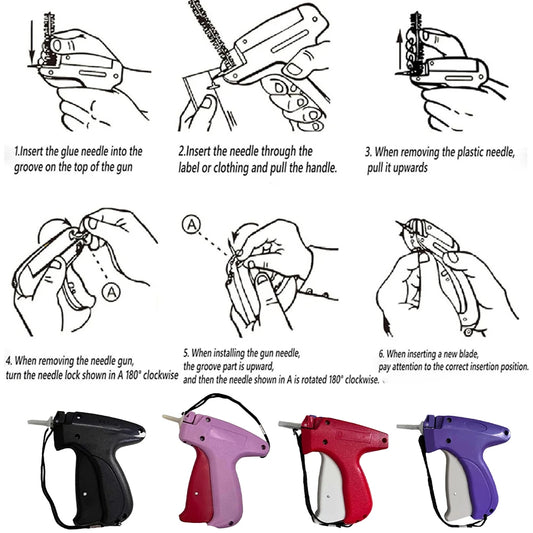 1.Insert the glue needle into the groove on the top of the gun

2.Insert the needle through the label or clothing and pull the handle.

3. When removing the plastic needle, pull it upwards

A

A

4. When removing the needle gun, turn the needle lock shown in A 180° clockwise

5. When installing the gun needle, the groove part is upward, and then the needle shown in A is rotated 180° clockwise.

6. When inserting a new blade, pay attention to the correct insertion position.