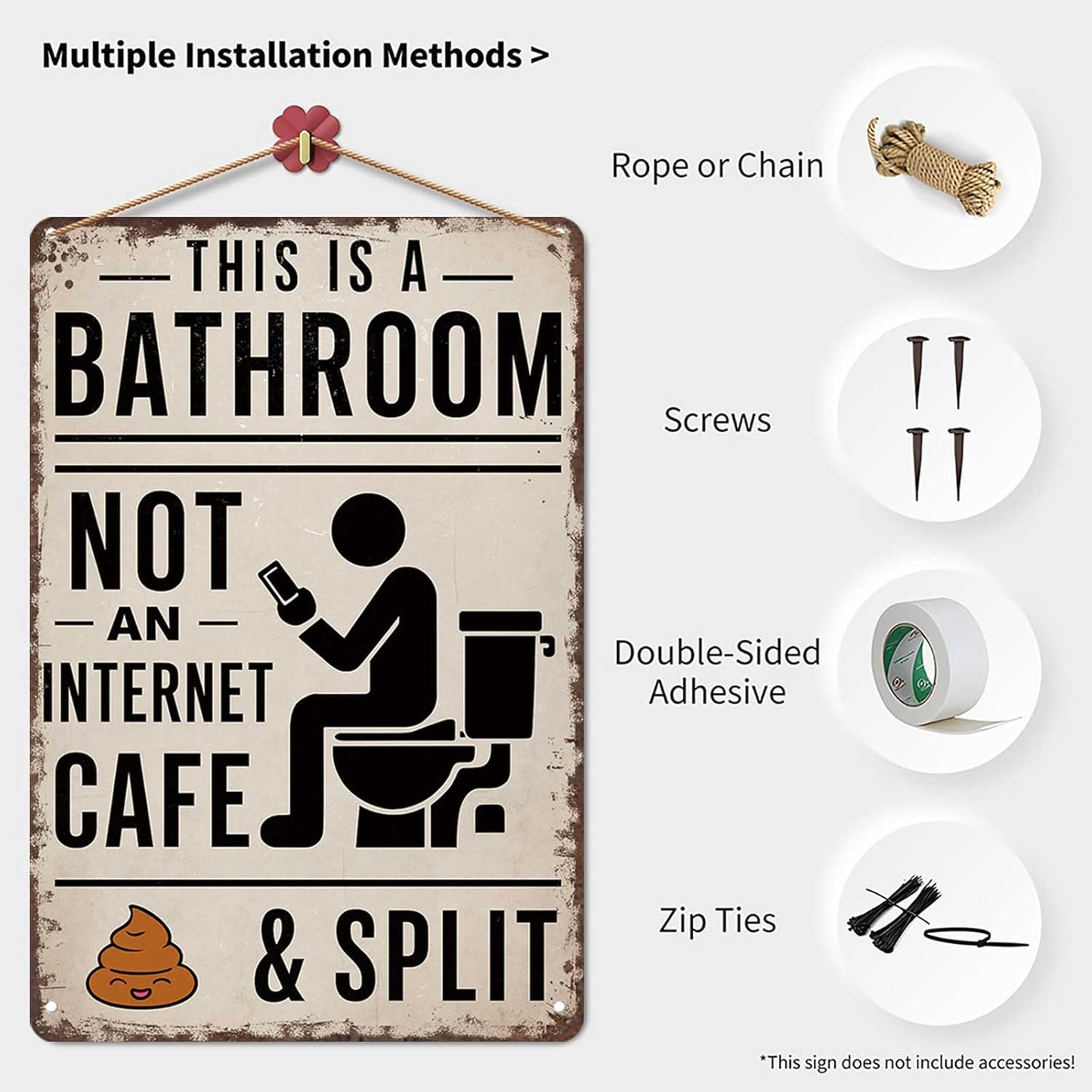 Multiple Installation Methods >

THIS IS A
BATHROOM
NOT
AN
INTERNET
CAFE
& SPLIT

Rope or Chain

Screws

Double-Sided Adhesive

Zip Ties

*This sign does not include accessories!