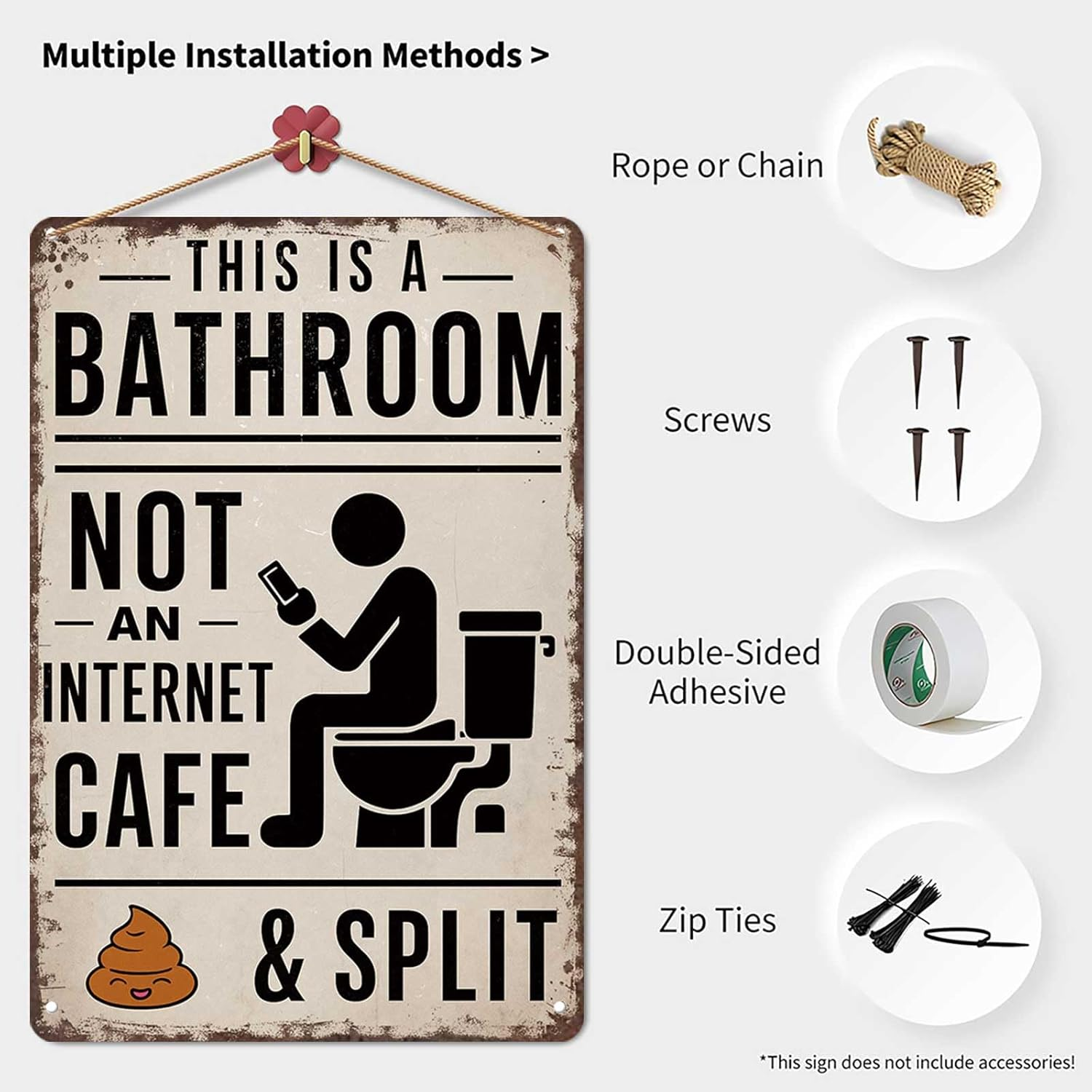 Multiple Installation Methods >

THIS IS A
BATHROOM
NOT
AN
INTERNET
CAFE
& SPLIT

Rope or Chain

Screws

Double-Sided Adhesive

Zip Ties

*This sign does not include accessories!