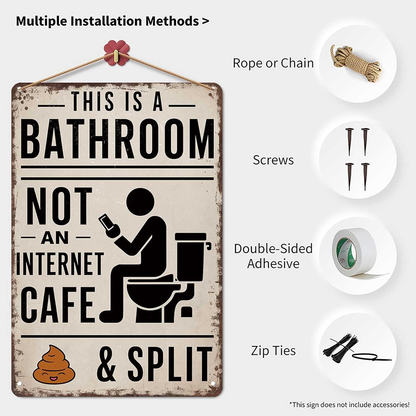 Multiple Installation Methods >

THIS IS A
BATHROOM
NOT
AN
INTERNET
CAFE
& SPLIT

Rope or Chain

Screws

Double-Sided Adhesive

Zip Ties

*This sign does not include accessories!