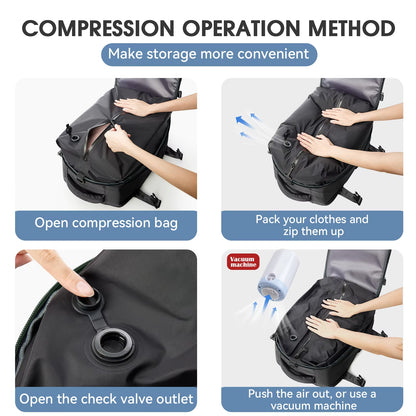 COMPRESSION OPERATION METHOD

Make storage more convenient

Open compression bag

Pack your clothes and zip them up

Open the check valve outlet

Vacuum machine

Push the air out, or use a vacuum machine